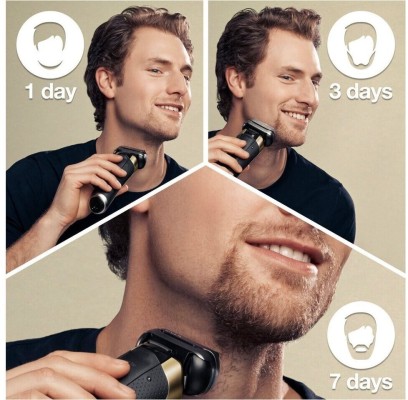 1 day

3 days

7 days